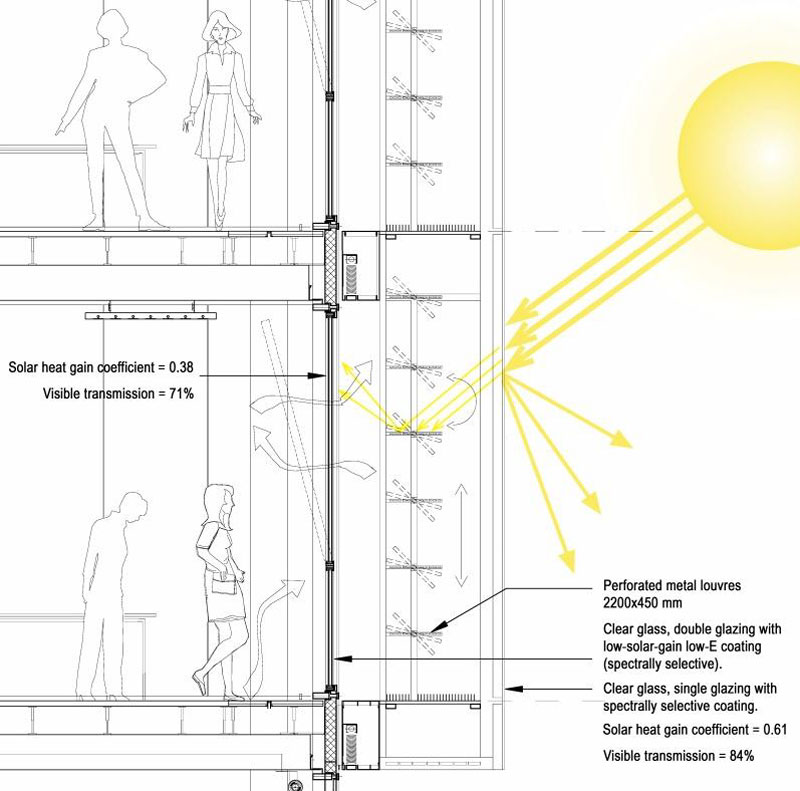 Solar heat gain coefficient = 0.38

Visible transmission = 71%

Perforated metal louvres 2200x450 mm

Clear glass, double glazing with low-solar-gain low-E coating (spectrally selective).

Clear glass, single glazing with spectrally selective coating.

Solar heat gain coefficient = 0.61

Visible transmission = 84%